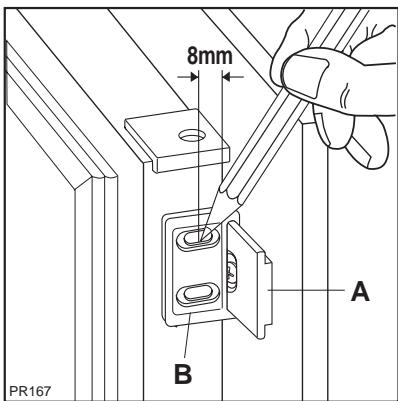 8mm

A

B

PR167