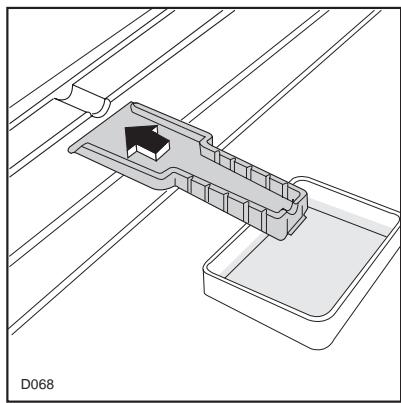 D068