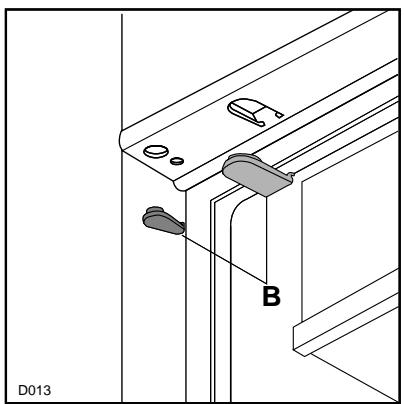 B

D013