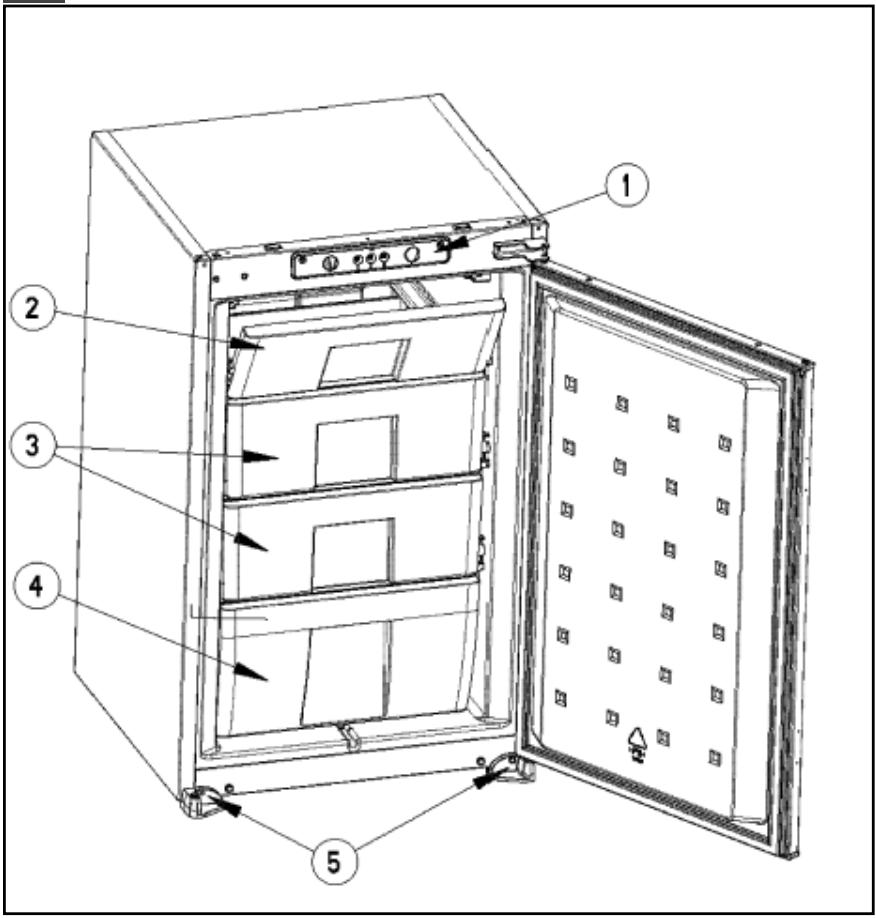 1

2

3

4

5