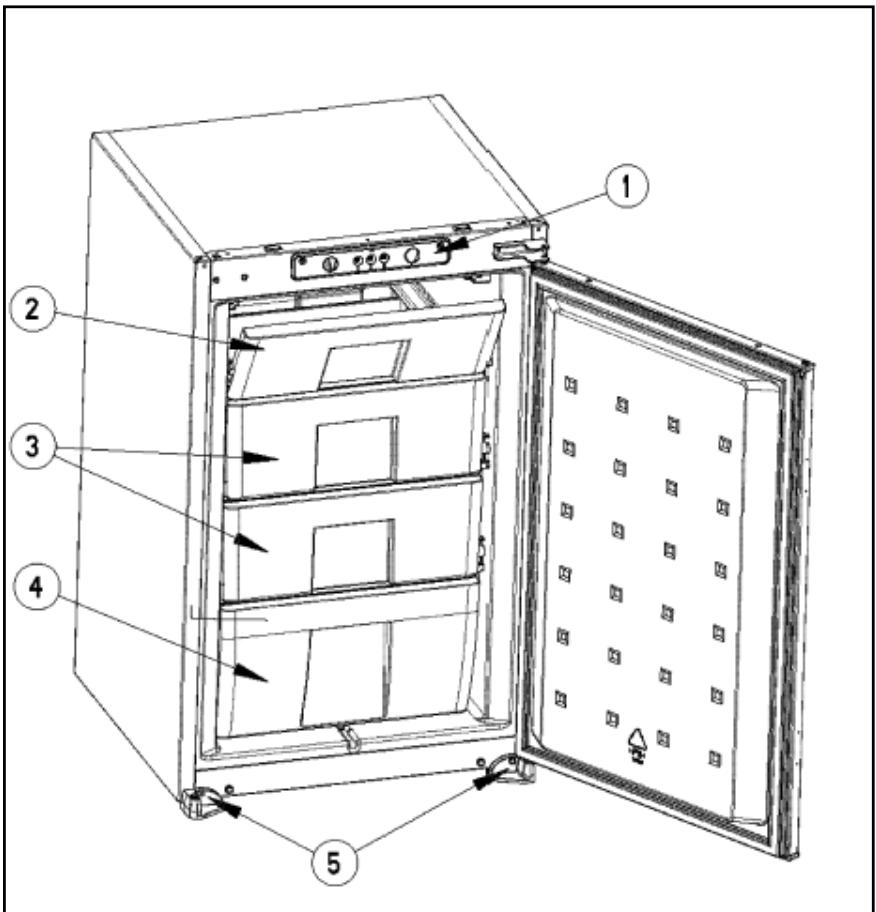 1
2
3
4
5