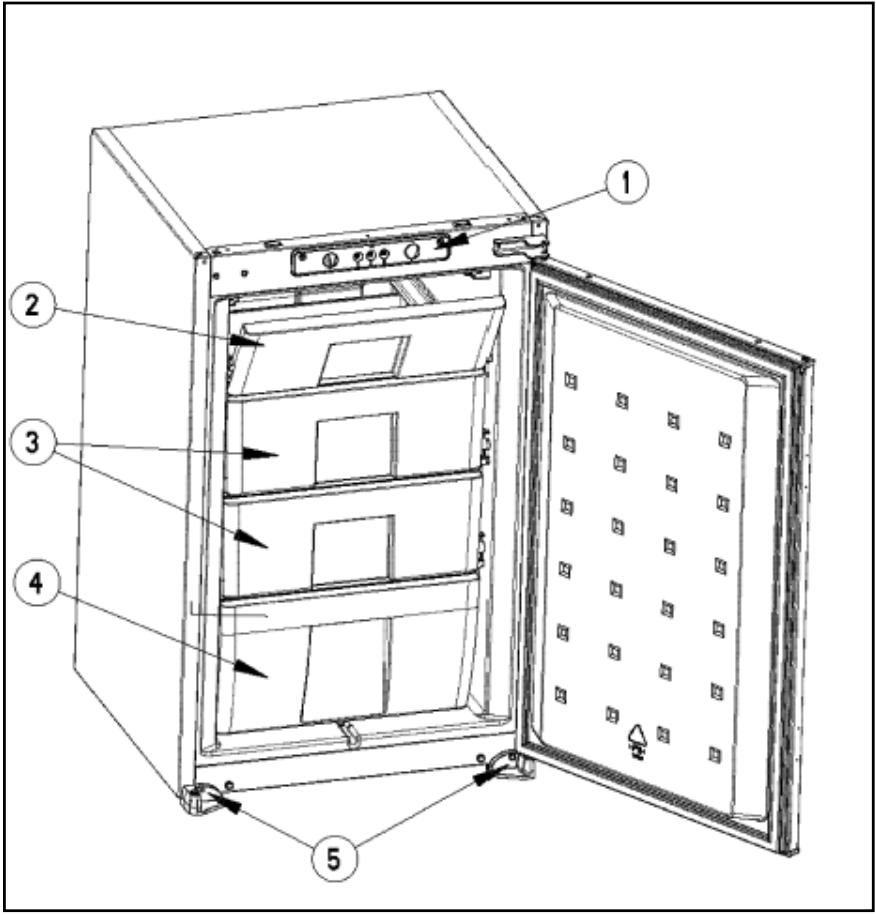 1
2
3
4
5