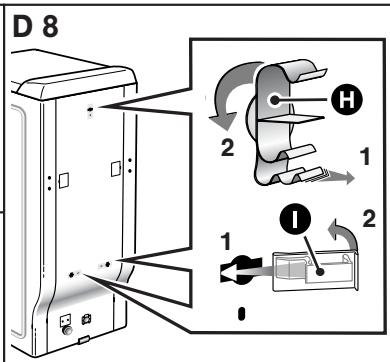 D 8

H

2

1

I

2

1