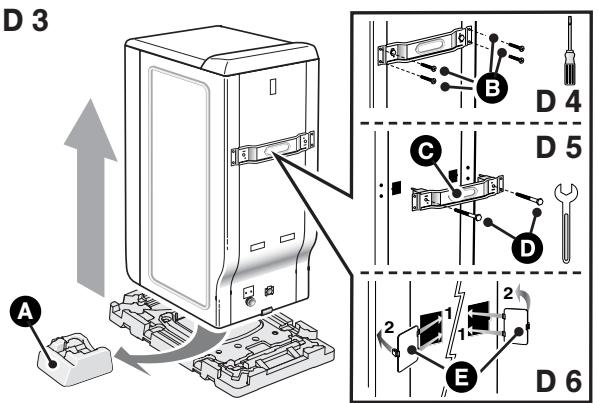 D 3

A

B

D 4

D 5

C

D

2

1

1

2

E

D 6