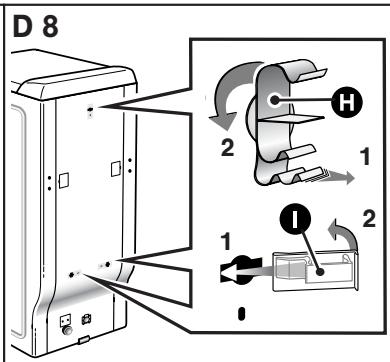 D 8

H

2

1

I

2

1