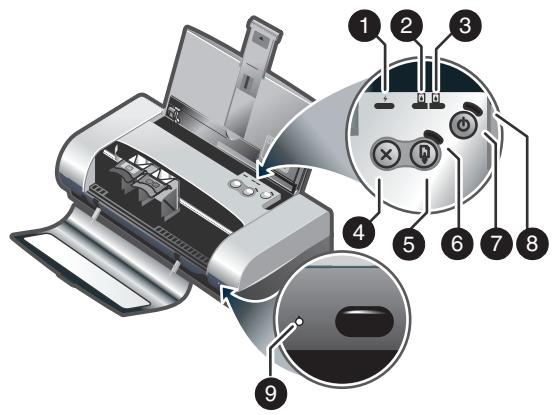 1 2 3
4 5 6 7 8
9