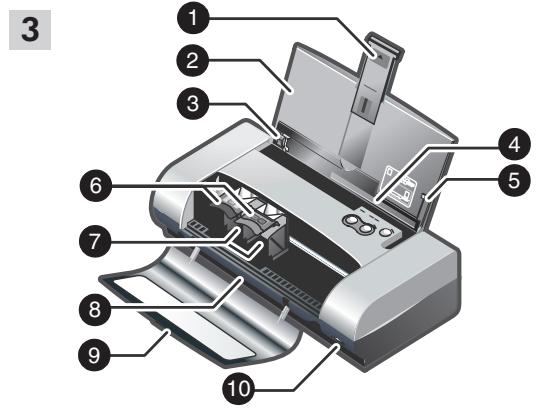 3

1
2
3
4
5
6
7
8
9
10