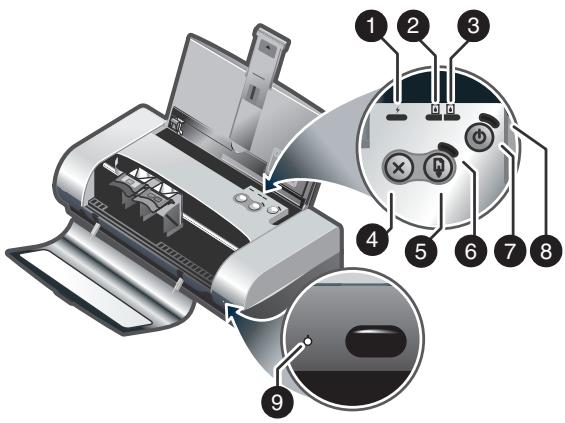 1
2
3
4
5
6
7
8
9