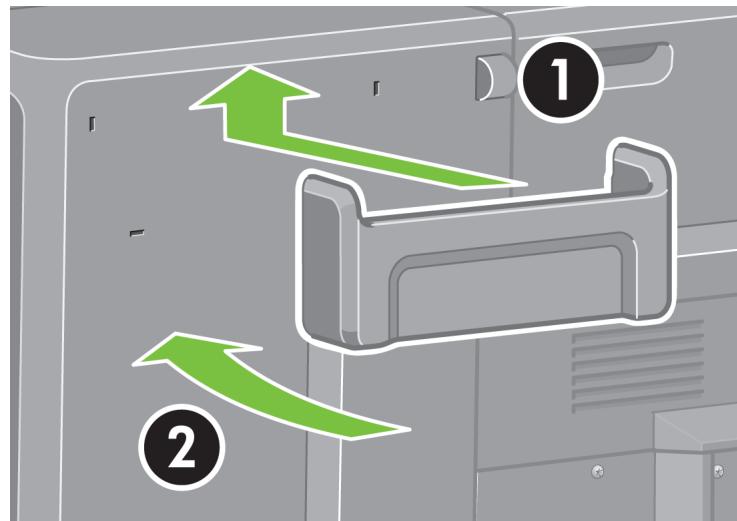 1
2