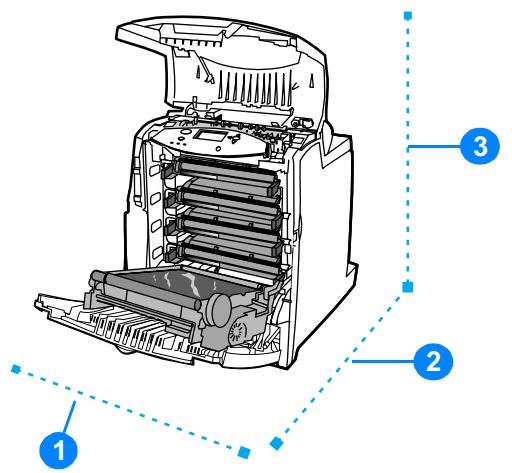 3
2
1