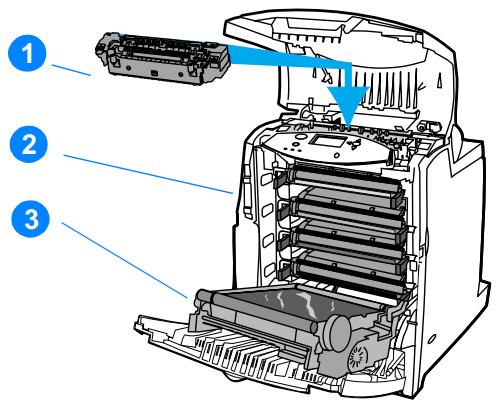 1
2
3