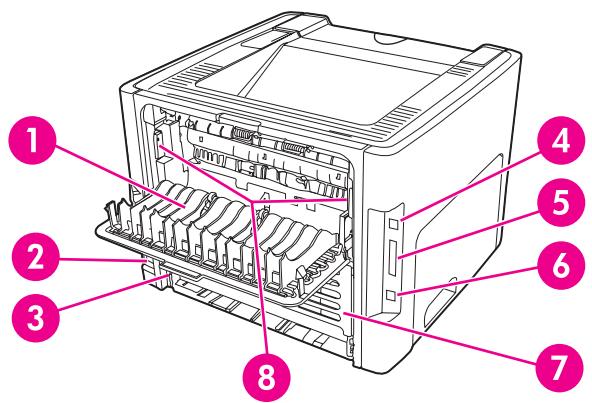 1
2
3
4
5
6
7
8