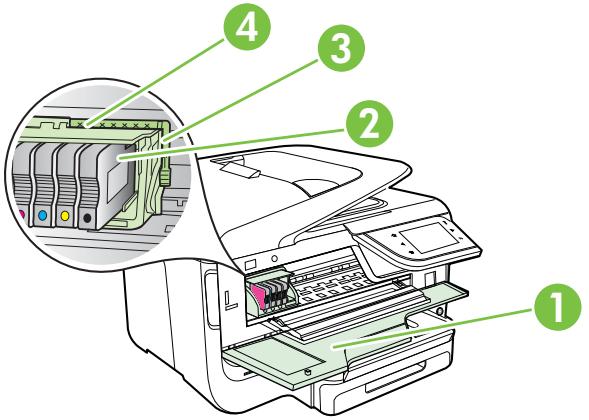 4
3
2
1