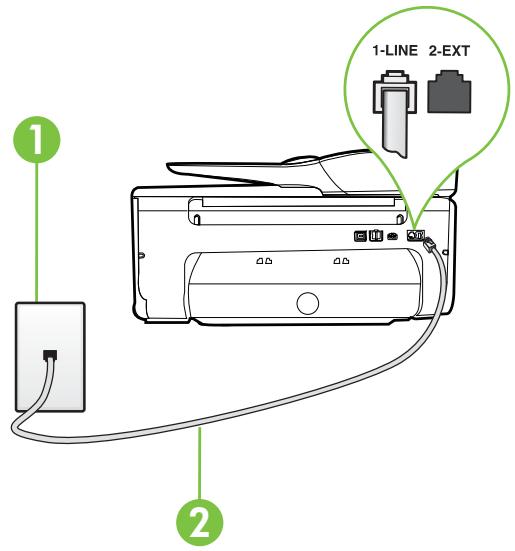 1-LINE 2-EXT

1

2