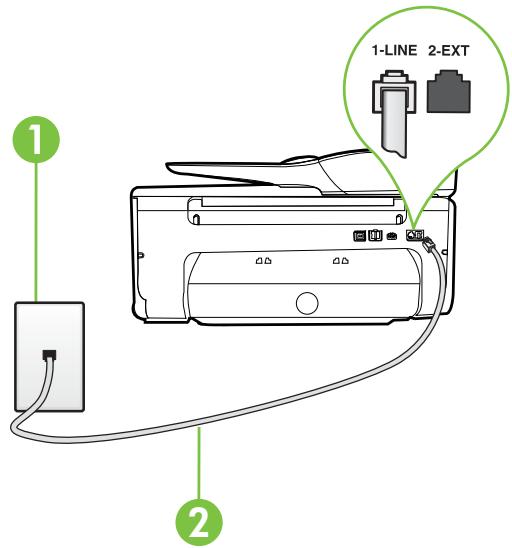 1-LINE 2-EXT

1

2