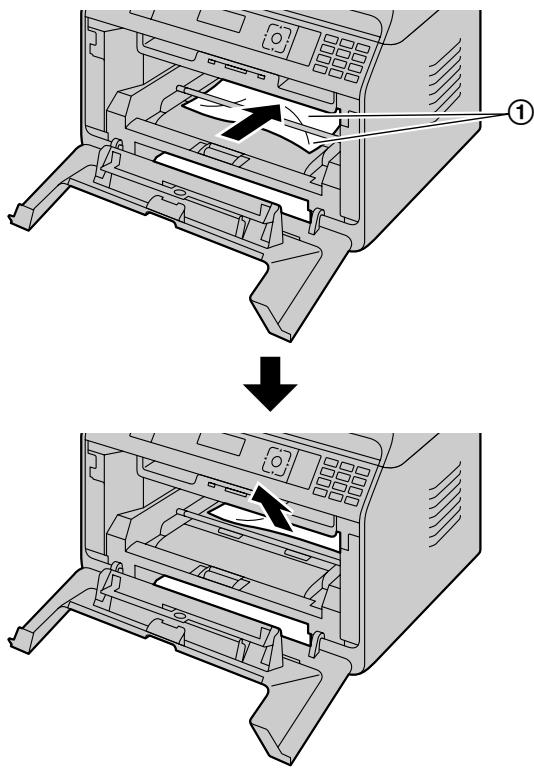 ①