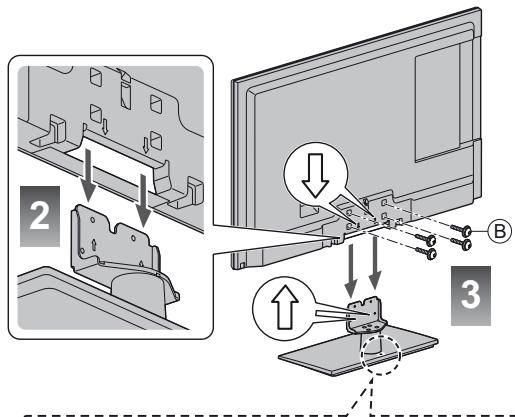 2

B

3