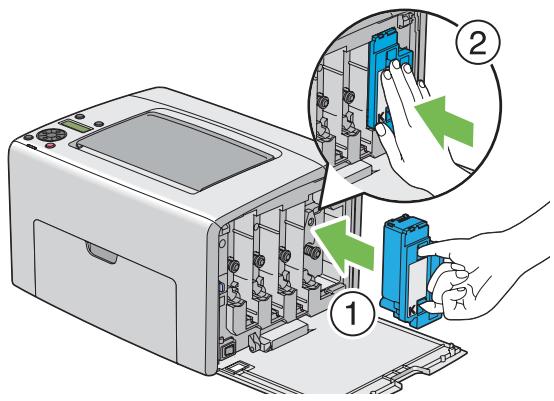 2
K
1
K