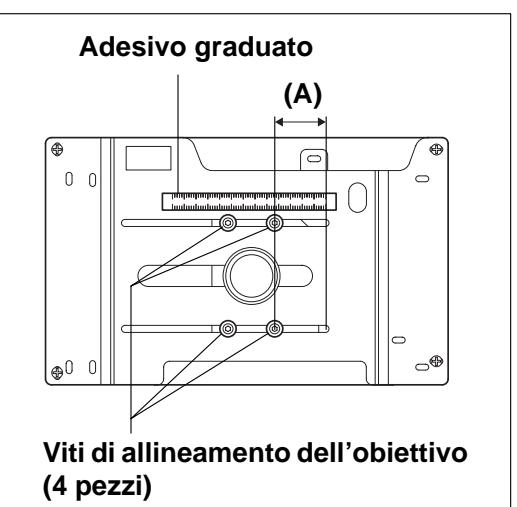 Adesivo graduato

(A)

Viti di allineamento dell’obiettivo (4 pezzi)