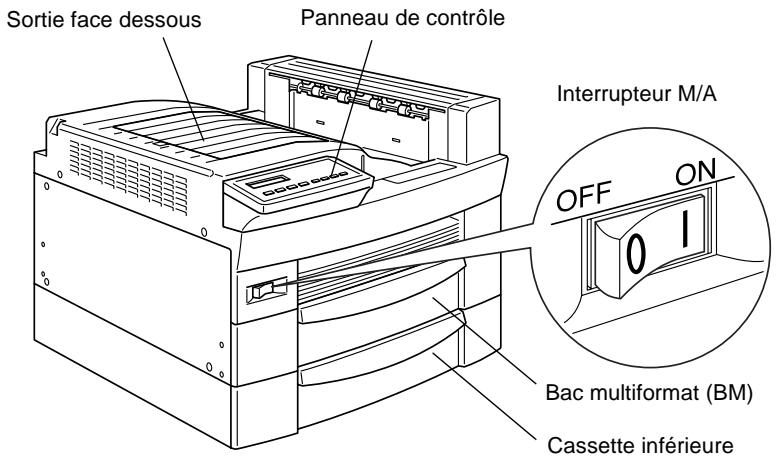 Sortie face dessous

Panneau de contrôle

Interrupteur M/A

OFF

ON

0

I

Bac multiformat (BM)

Cassette inférieure