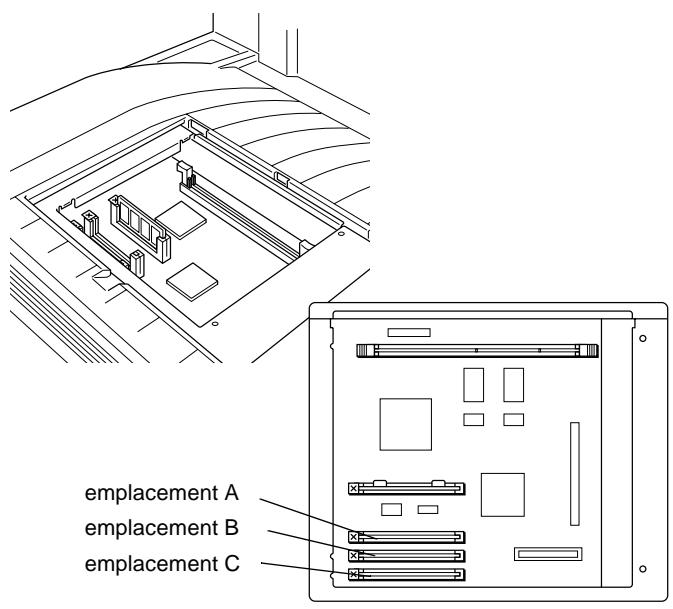 emplacement A
emplacement B
emplacement C