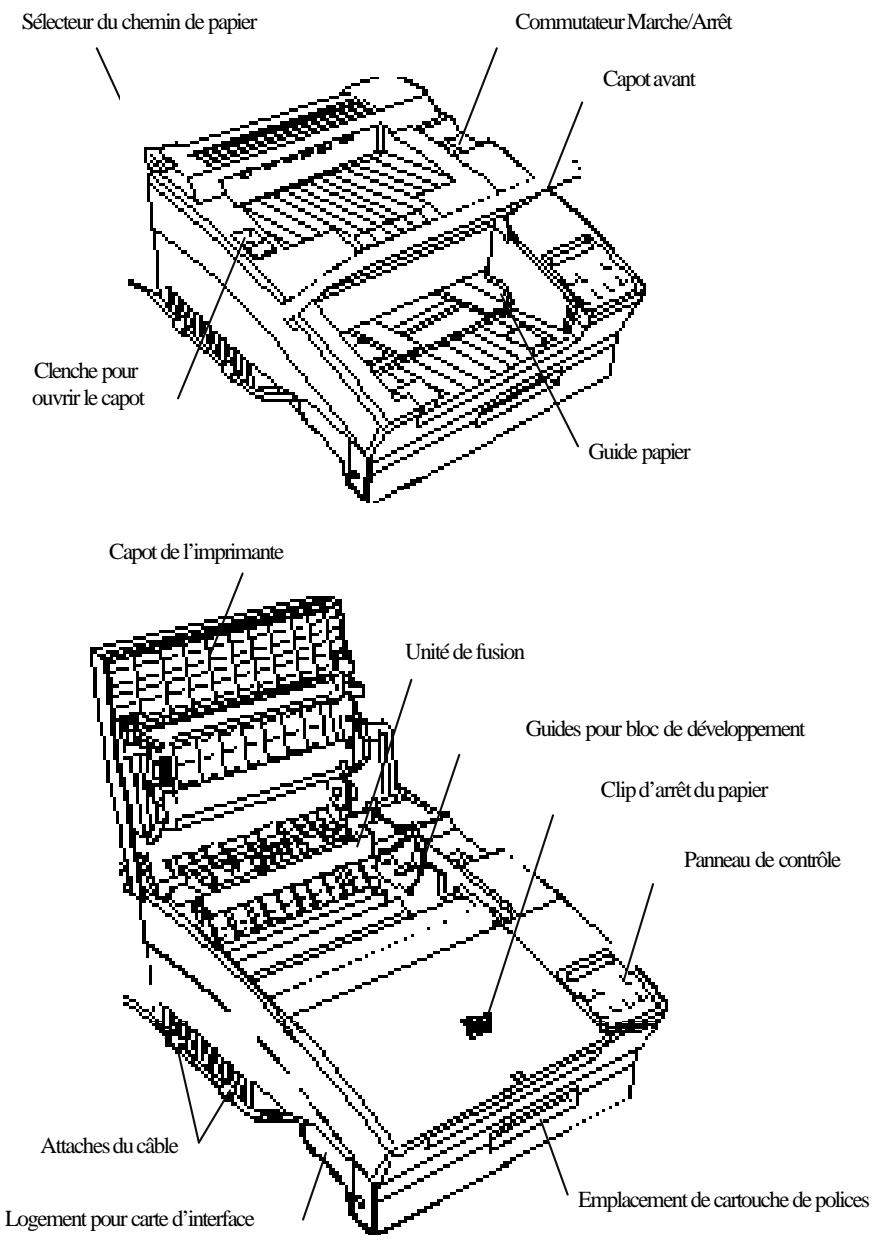 Sélecteur du chemin de papier

Commutateur Marche/Arrêt

Capot avant

Clenche pour ouvrir le capot

Guide papier

Capot de l'imprimante

Unité de fusion

Guides pour bloc de développement

Clip d'arrêt du papier

Panneau de contrôle

Attaches du câble

Logement pour carte d'interface

Emplacement de cartouche de polices