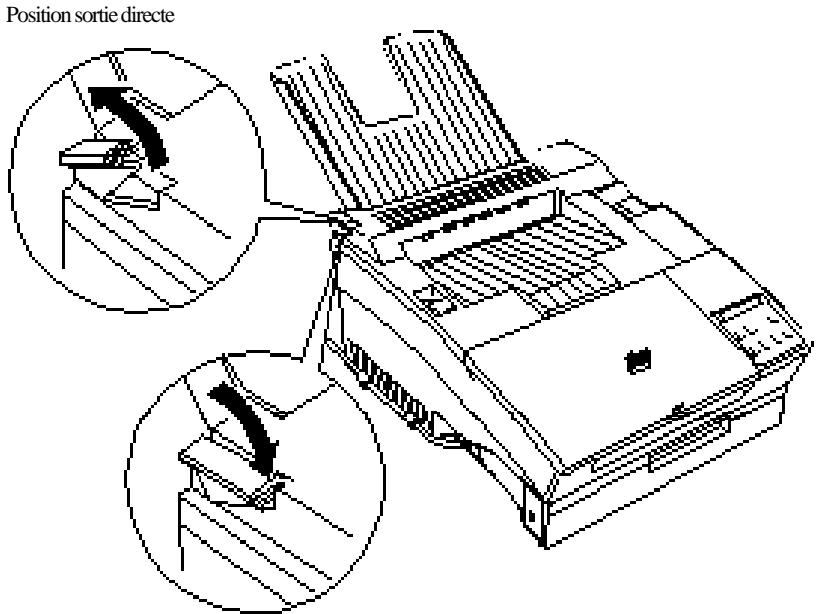 Position sortie directe