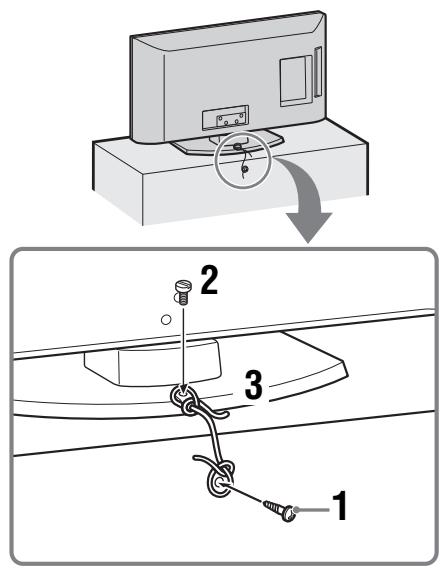 2
3
1