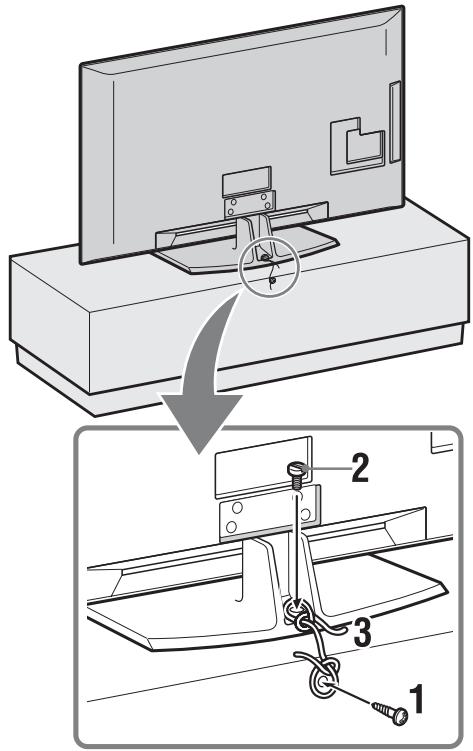 2
3
1