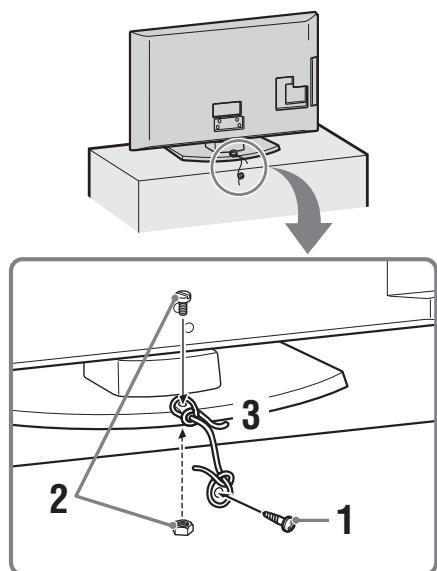 3
2
1