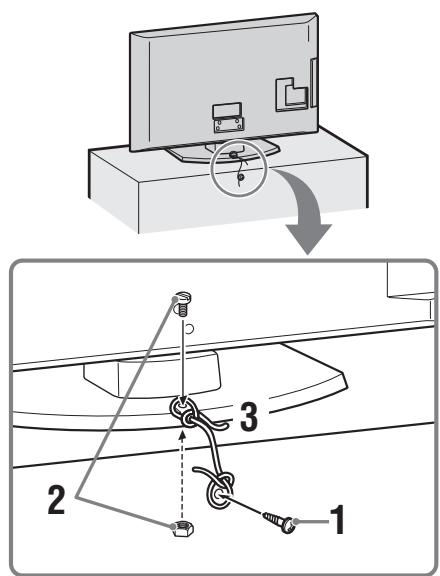 3
2
1