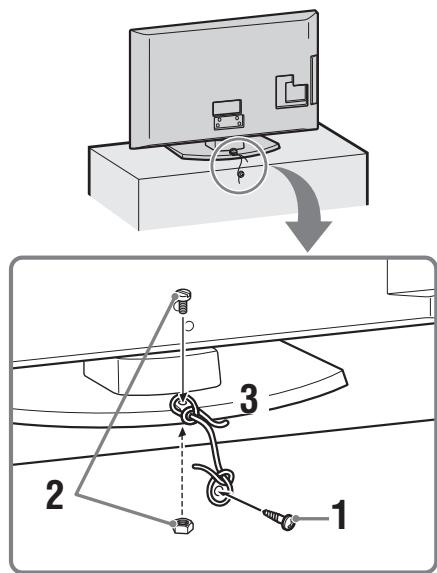 3
2
1