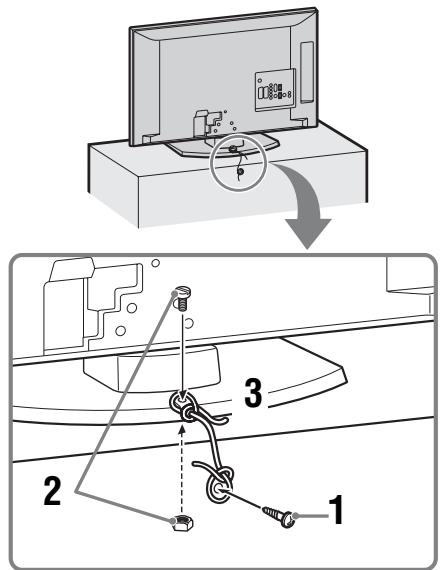 3
2
1