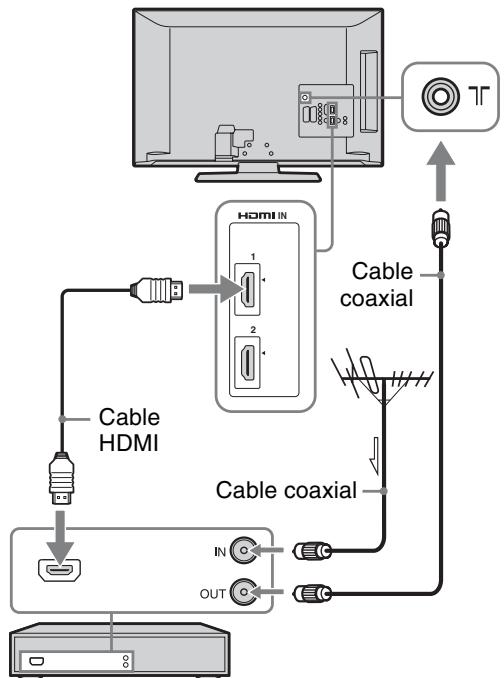 HDMI IN

1

2

Cable coaxial

Cable HDMI

Cable coaxial

IN

OUT