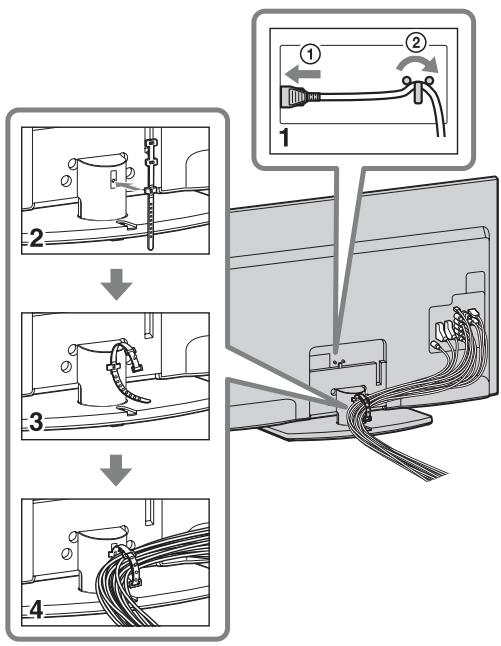 ①
②
1
2
3
4