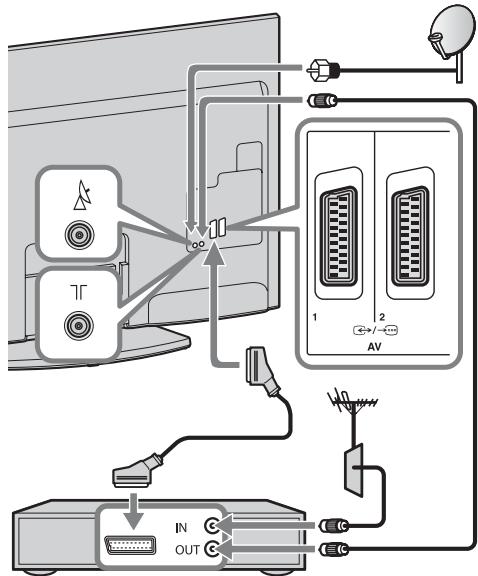 1
2
AV
IN
OUT