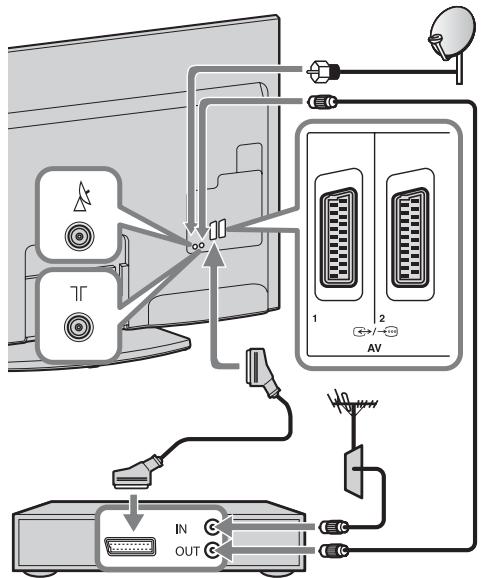 1
2
AV
IN
OUT