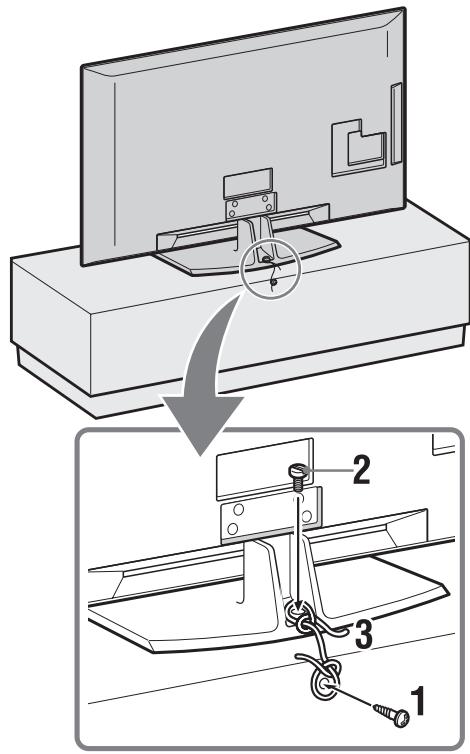 2
3
1