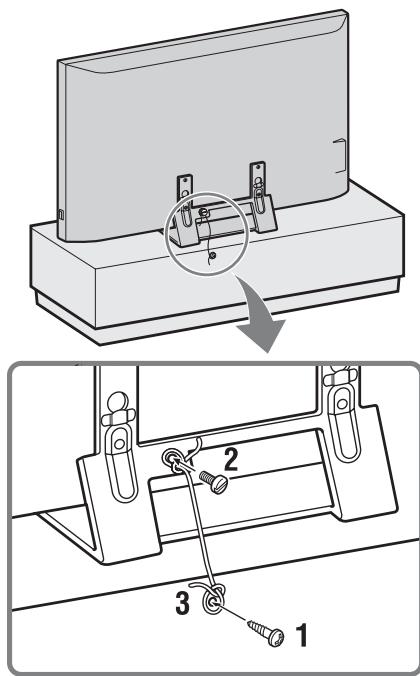 2
3
1