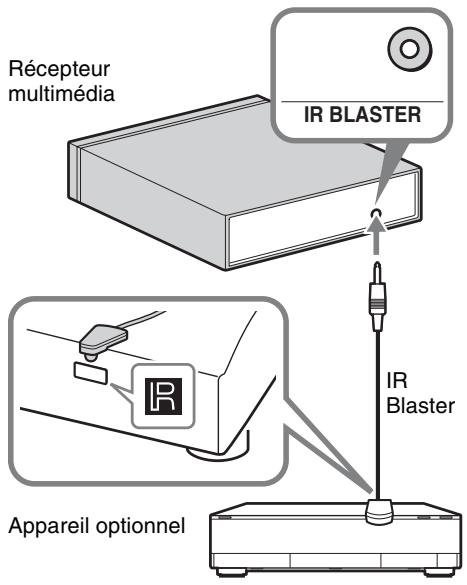 Récepteur multimédia

IR BLASTER

IR

IR Blaster

Appareil optionnel