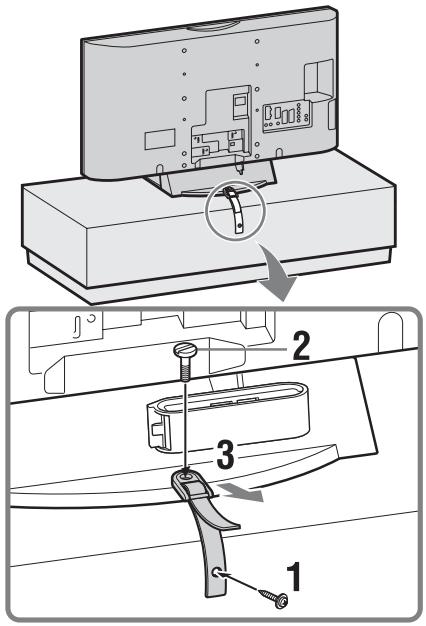 2
3
1