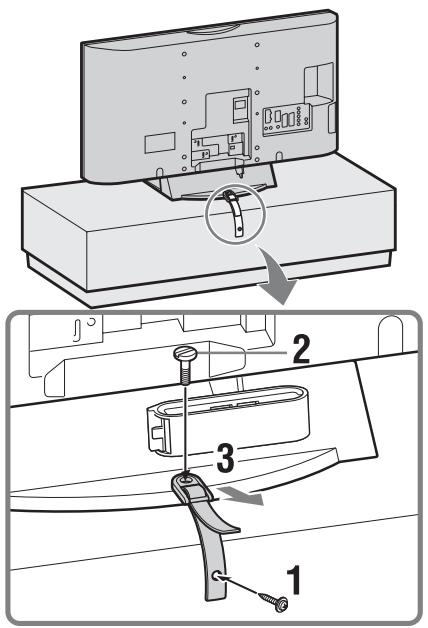 2

3

1