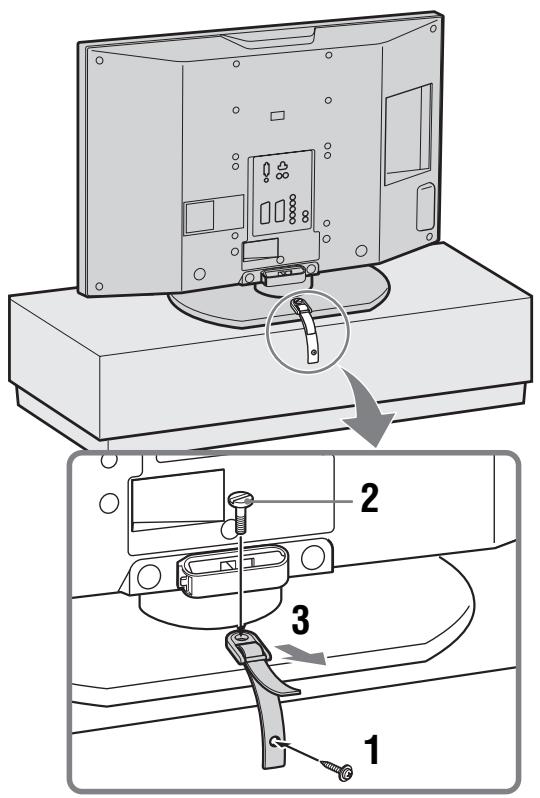 2
3
1