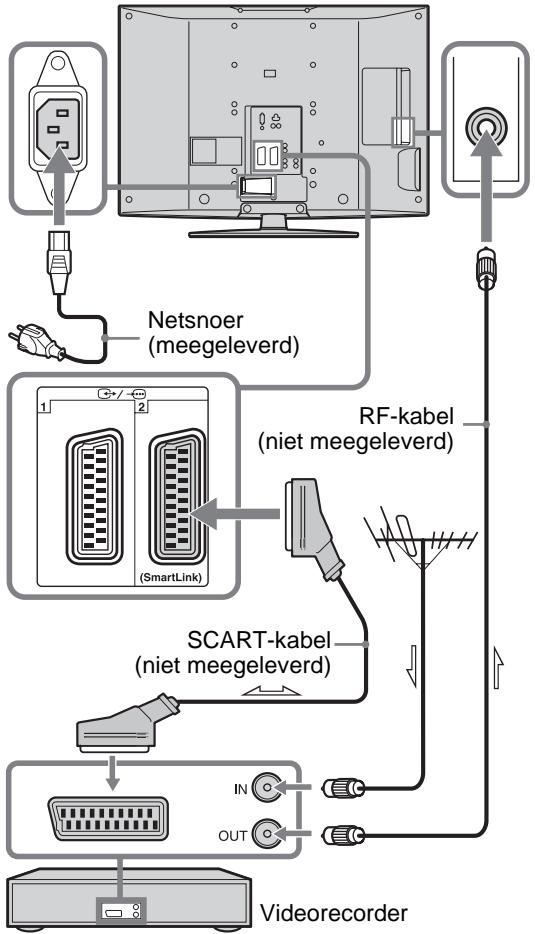 Netsnoer
(meegeleverd)

1

2

(SmartLink)

RF-kabel
(niet meegeleverd)

SCART-kabel
(niet meegeleverd)

IN

OUT

Videorecorder