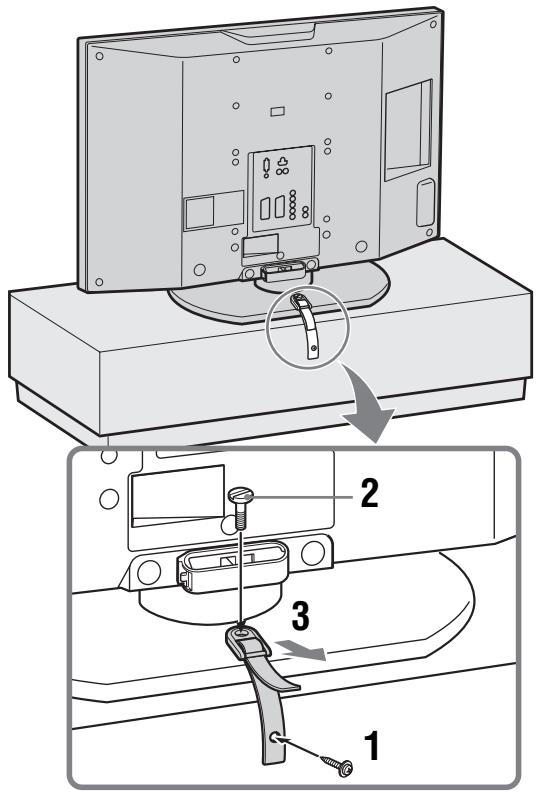 2
3
1