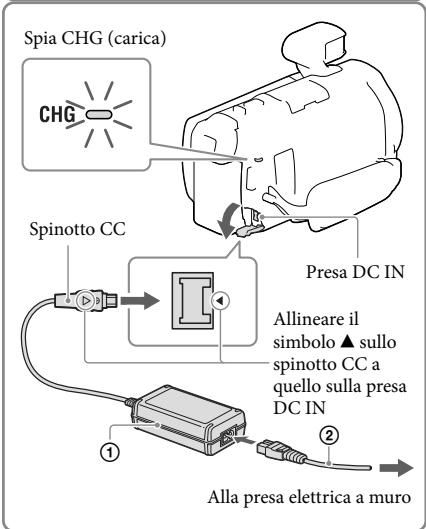 Spia CHG (carica)

CHG

Spinotto CC

Presa DC IN

Allineare il simbolo ▲ sullo spinotto CC a quello sulla presa DC IN

①

②

Alla presa elettrica a muro