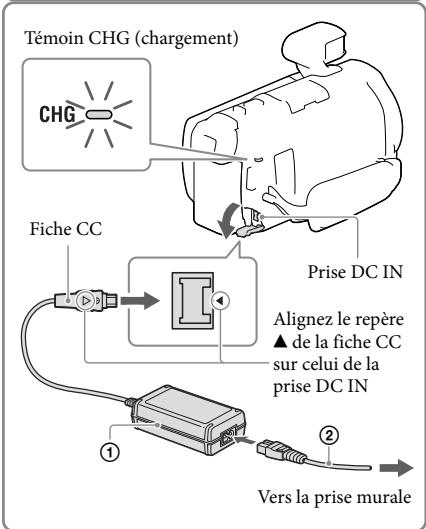 Témoin CHG (chargement)

CHG

Fiche CC

Prise DC IN

Alignez le repère ▲ de la fiche CC sur celui de la prise DC IN

①

②

Vers la prise murale