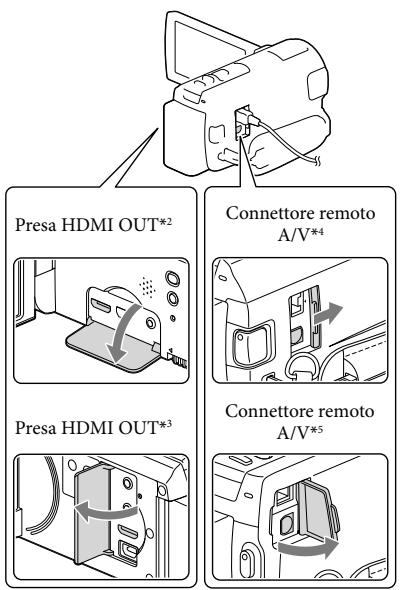 Presa HDMI OUT$^{*2}$

Presa HDMI OUT$^{*3}$

Connettore remoto A/V$^{*4}$

Connettore remoto A/V$^{*5}$