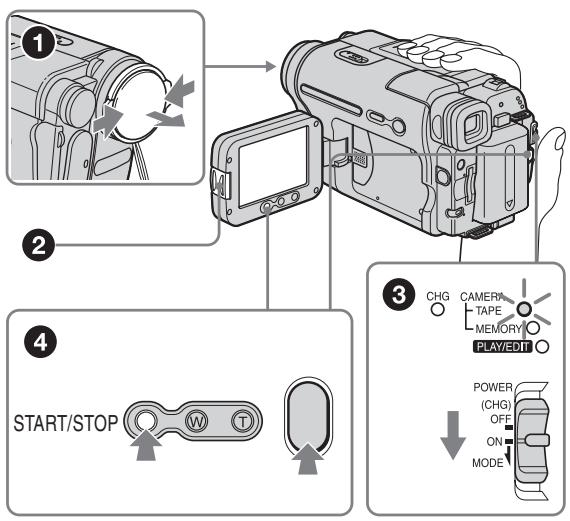 1

2

3

CHG

CAMERA

TAPE

MEMORY

PLAY/EDIT

POWER

(CHG)

OFF

ON

MODE

4

START/STOP

W

T