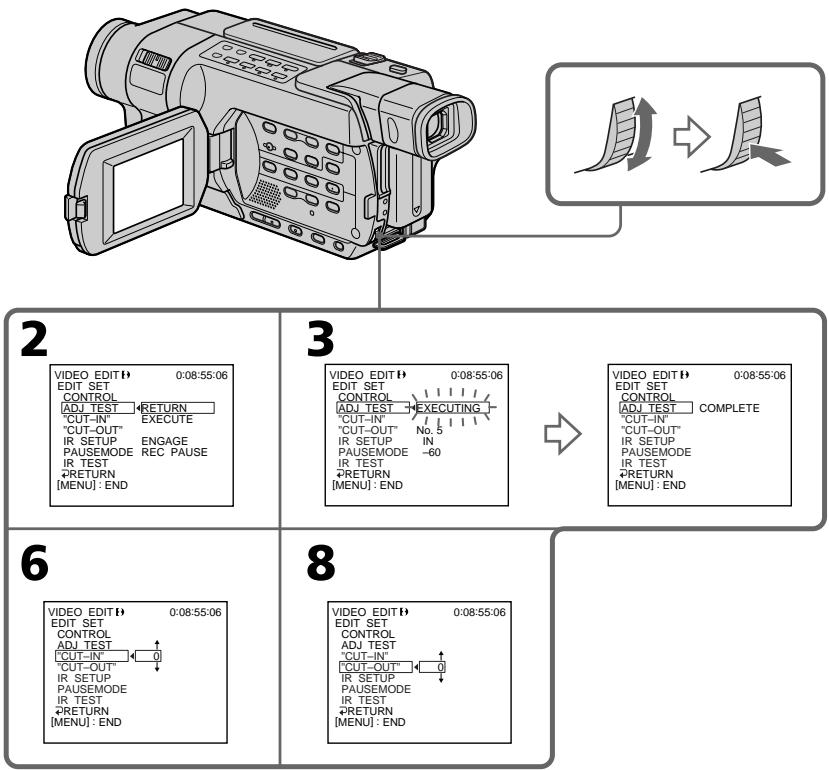 2

VIDEO EDIT 0:08:55:06
EDIT SET
CONTROL
ADJ TEST RETURN
"CUT–IN" EXECUTE
"CUT–OUT"
IR SETUP ENGAGE
PAUSEMODE REC PAUSE
IR TEST
RETURN
[MENU] : END

3

VIDEO EDIT 0:08:55:06
EDIT SET
CONTROL
ADJ TEST EXECUTING
"CUT–IN"
"CUT–OUT" No. 5
IR SETUP IN
PAUSEMODE –60
IR TEST
RETURN
[MENU] : END

VIDEO EDIT 0:08:55:06
EDIT SET
CONTROL
ADJ TEST COMPLETE
"CUT–IN"
"CUT–OUT"
IR SETUP
PAUSEMODE
IR TEST
RETURN
[MENU] : END

6

VIDEO EDIT 0:08:55:06
EDIT SET
CONTROL
ADJ TEST
"CUT–IN" 0
"CUT–OUT"
IR SETUP
PAUSEMODE
IR TEST
RETURN
[MENU] : END

8

VIDEO EDIT 0:08:55:06
EDIT SET
CONTROL
ADJ TEST
"CUT–IN"
"CUT–OUT" 0
IR SETUP
PAUSEMODE
IR TEST
RETURN
[MENU] : END